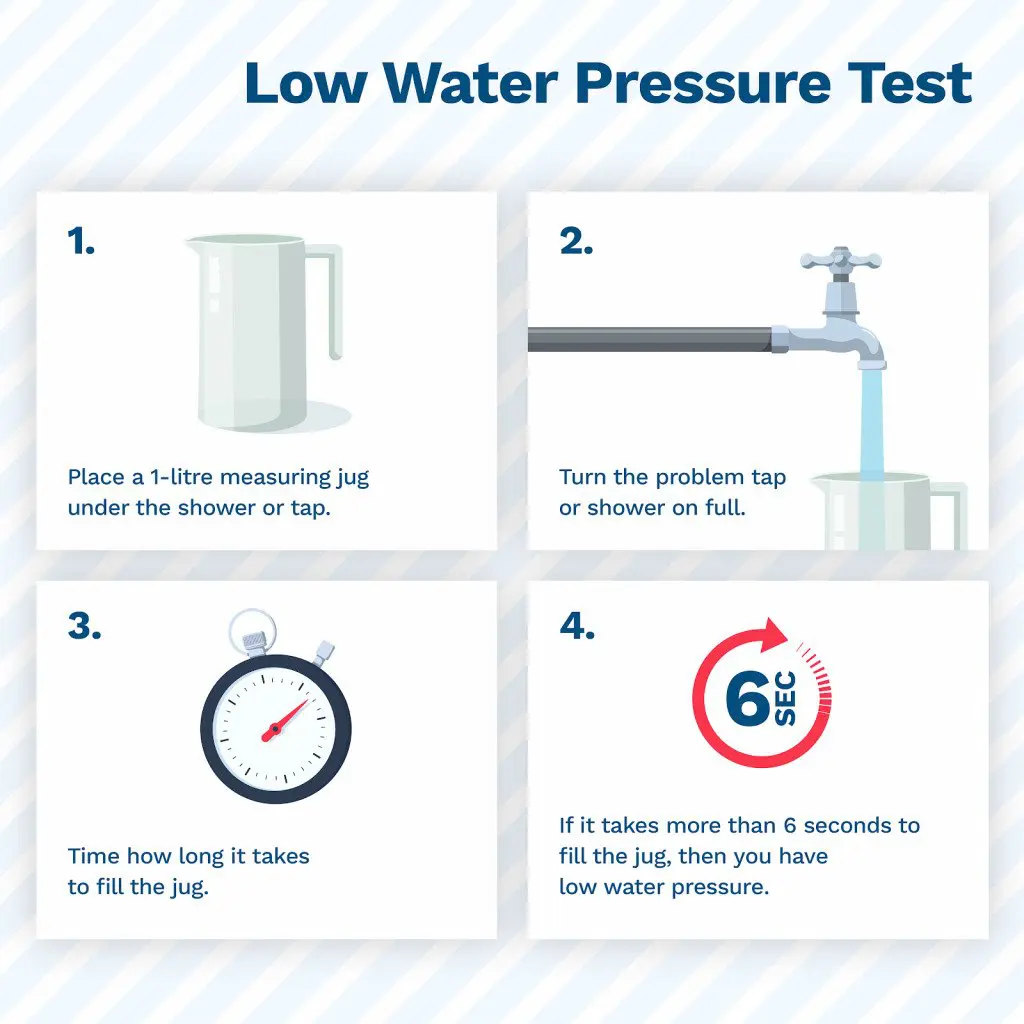 Low Water Pressure Test

1.

Place a 1-litre measuring jug under the shower or tap.

2.

Turn the problem tap or shower on full.

3.

Time how long it takes to fill the jug.

4.

6 SEC

If it takes more than 6 seconds to fill the jug, then you have low water pressure.