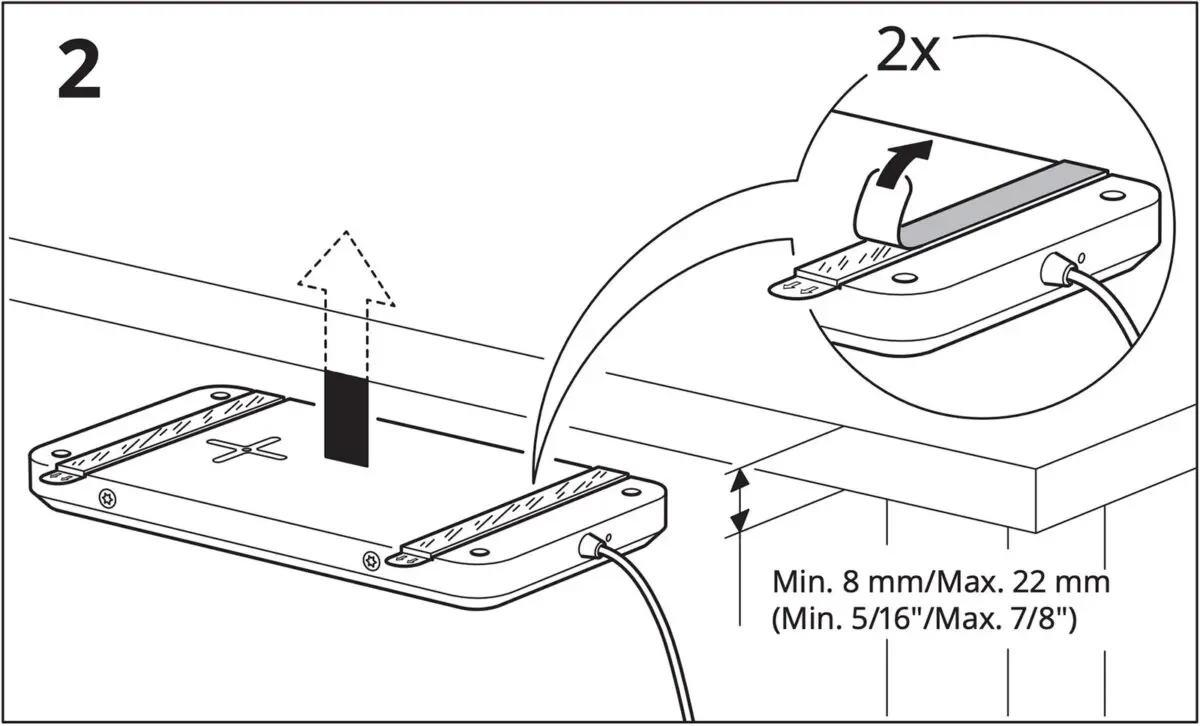 2

2x

Min. 8 mm/Max. 22 mm
(Min. 5/16"/Max. 7/8")